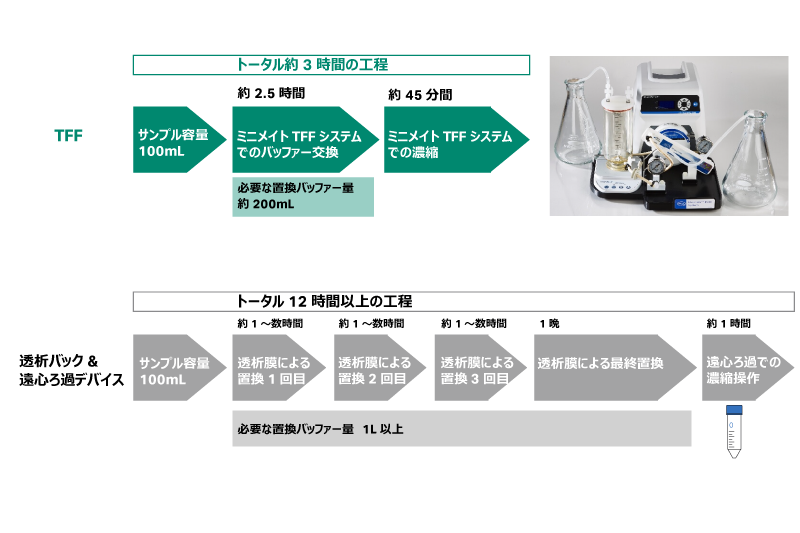 トータル約 3 時間の工程

TFF

サンプル容量 100mL

約 2.5 時間

ミニメイト TFF システムでのバッファー交換

必要な置換バッファー量 約 200mL

約 45 分間

ミニメイト TFF システムでの濃縮

トータル 12 時間以上の工程

透析バック & 遠心ろ過デバイス

サンプル容量 100mL

約 1 ～数時間

透析膜による置換 1 回目

約 1 ～数時間

透析膜による置換 2 回目

約 1 ～数時間

透析膜による置換 3 回目

1 晩

透析膜による最終置換

約 1 時間

遠心ろ過での濃縮操作

必要な置換バッファー量　1L 以上